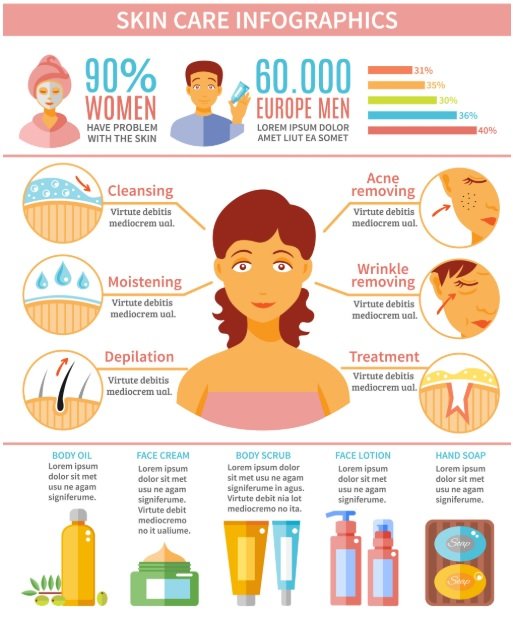 SKIN CARE INFOGRAPHICS

90%
WOMEN
HAVE PROBLEM WITH THE SKIN

60.000
EUROPE MEN
LOREM IPSUM DOLOR AMET LIUT EA SOMET

31%
35%
30%
36%
40%

Cleansing
Virtute debitis mediocrem ual.

Moistening
Virtute debitis mediocrem ual.

Depilation
Virtute debitis mediocrem ual.

Acne removing
Virtute debitis mediocrem ual.

Wrinkle removing
Virtute debitis mediocrem ual.

Treatment
Virtute debitis mediocrem ual.

BODY OIL
Lorem ipsum dolor sit met usu ne agam signiferume.

FACE CREAM
Lorem ipsum dolor sit met usu ne agam signiferume. Virtute debit mediocremo no it ualiume.

BODY SCRUB
Lorem ipsum dolor sit met usu ne agam signiferume in agus. Virtute debit nia lot mediocremo no ita.

FACE LOTION
Lorem ipsum dolor sit met usu ne agam signiferume.

HAND SOAP
Lorem ipsum dolor sit met usu ne agam signiferume.

Soap
Soap