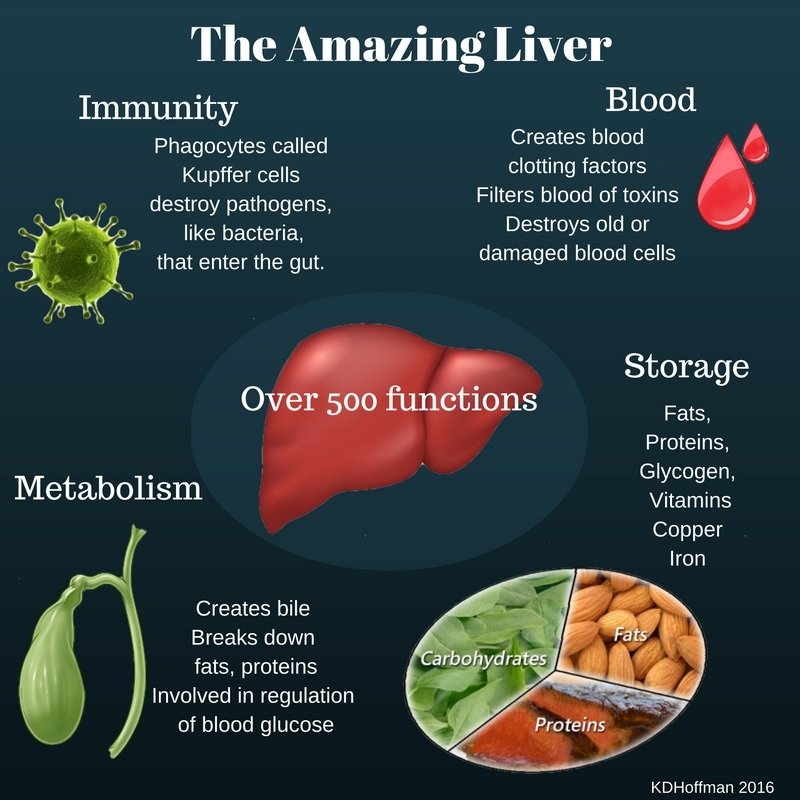 The Amazing Liver

Immunity

Phagocytes called Kupffer cells destroy pathogens, like bacteria, that enter the gut.

Blood

Creates blood clotting factors
Filters blood of toxins
Destroys old or damaged blood cells

Over 500 functions

Storage

Fats,
Proteins,
Glycogen,
Vitamins
Copper
Iron

Metabolism

Creates bile
Breaks down fats, proteins
Involved in regulation of blood glucose

Carbohydrates

Fats

Proteins

KDHoffman 2016